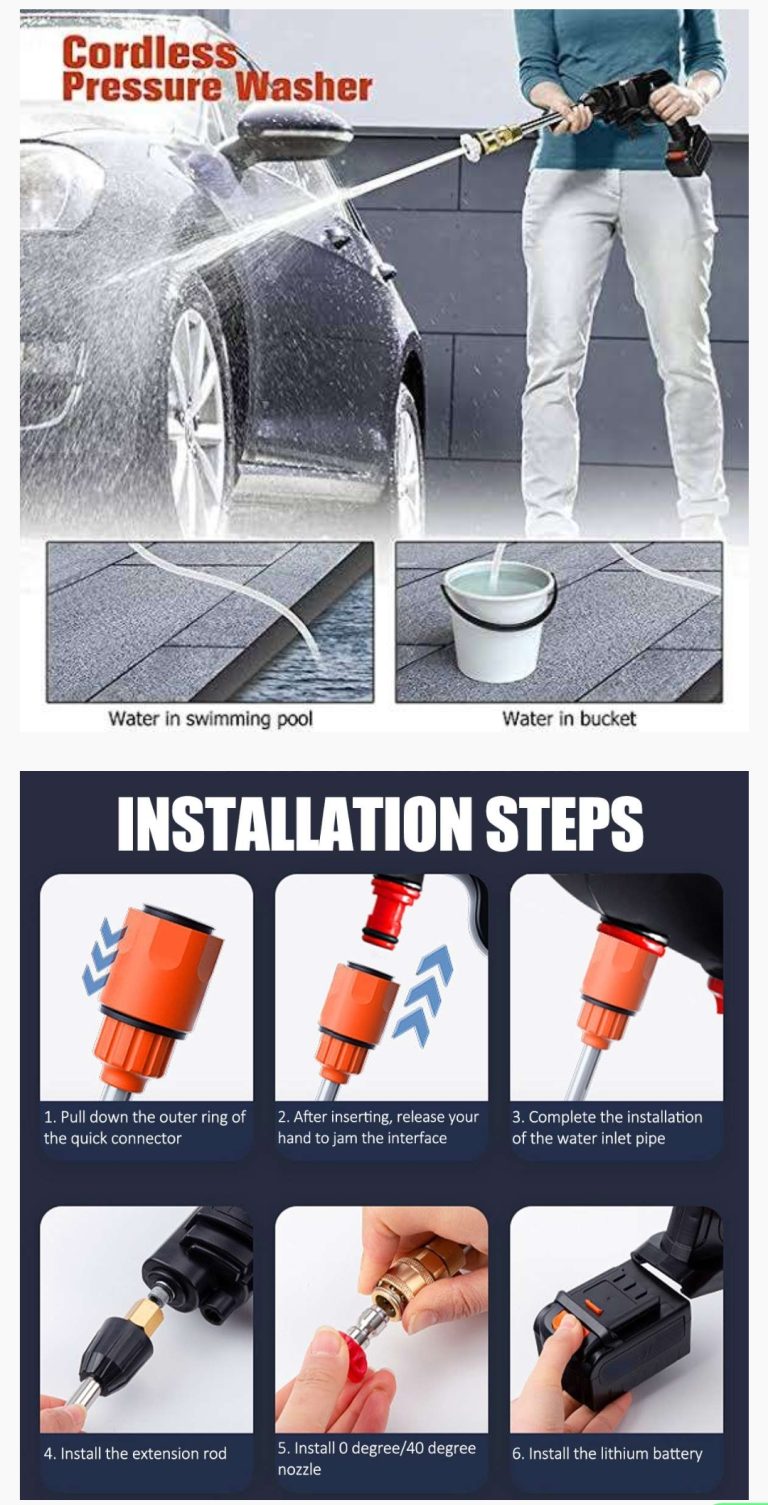 Cordless Pressure Washer

Water in swimming pool

Water in bucket

INSTALLATION STEPS

1. Pull down the outer ring of the quick connector

2. After inserting, release your hand to jam the interface

3. Complete the installation of the water inlet pipe

4. Install the extension rod

5. Install 0 degree/40 degree nozzle

6. Install the lithium battery